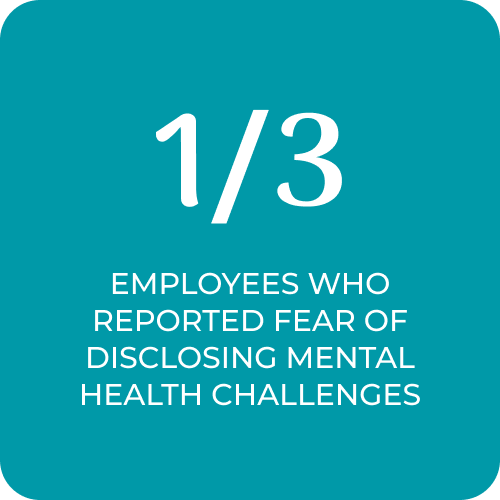 1/3

EMPLOYEES WHO REPORTED FEAR OF DISCLOSING MENTAL HEALTH CHALLENGES