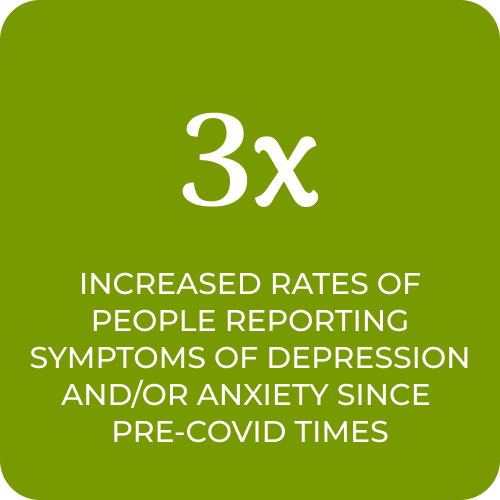 3x

INCREASED RATES OF PEOPLE REPORTING SYMPTOMS OF DEPRESSION AND/OR ANXIETY SINCE PRE-COVID TIMES