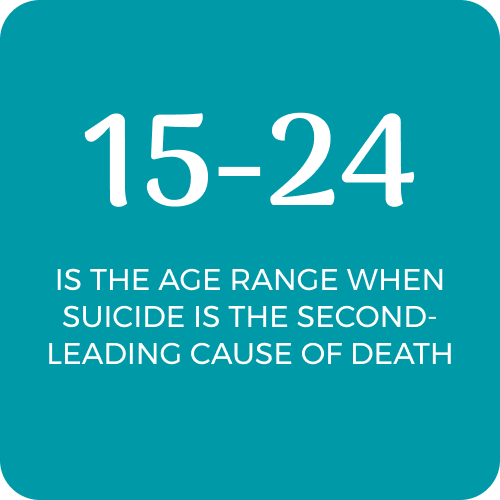 15-24

IS THE AGE RANGE WHEN SUICIDE IS THE SECOND-LEADING CAUSE OF DEATH