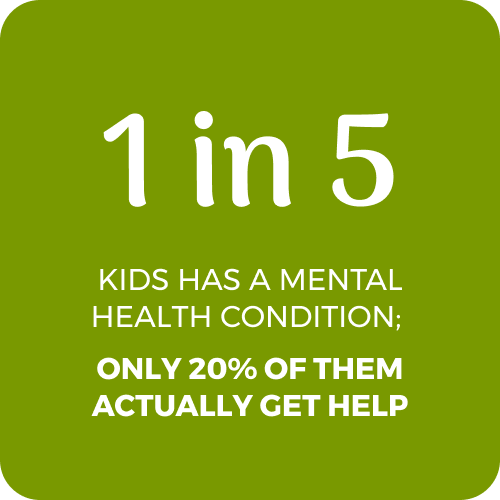 1 in 5

KIDS HAS A MENTAL HEALTH CONDITION;

ONLY 20% OF THEM ACTUALLY GET HELP